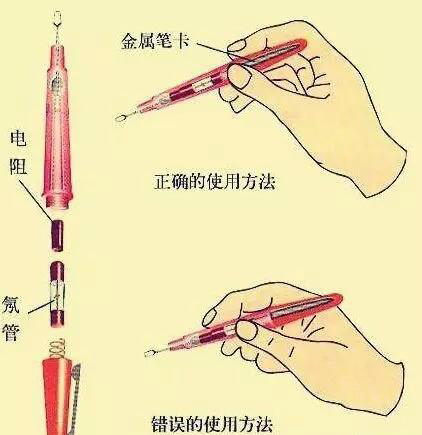 金属笔卡

电阻

正确的使用方法

氖管

错误的使用方法